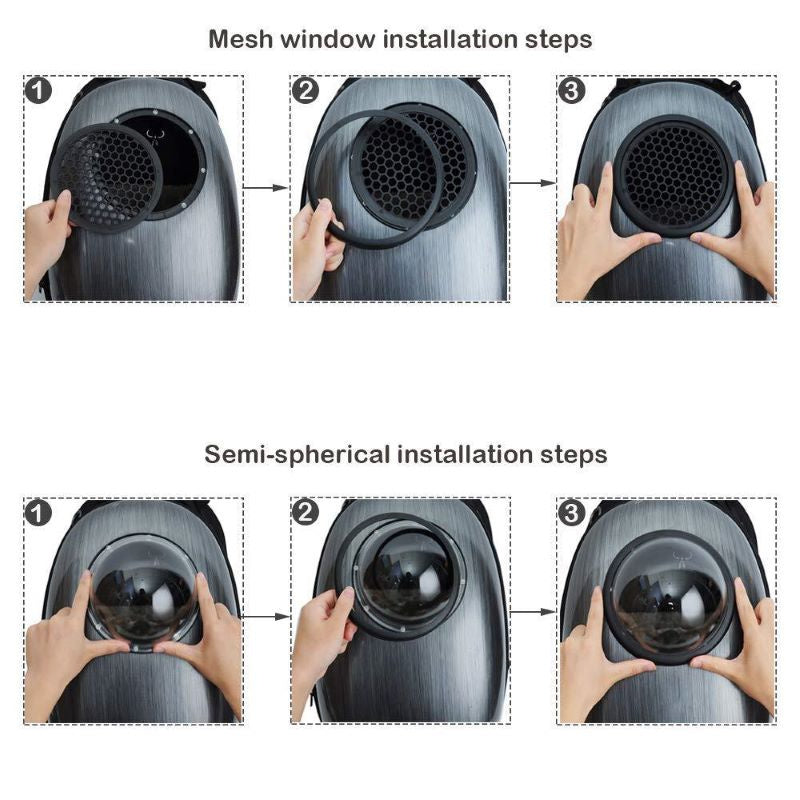 Mesh window installation steps

1

2

3

Semi-spherical installation steps

1

2

3