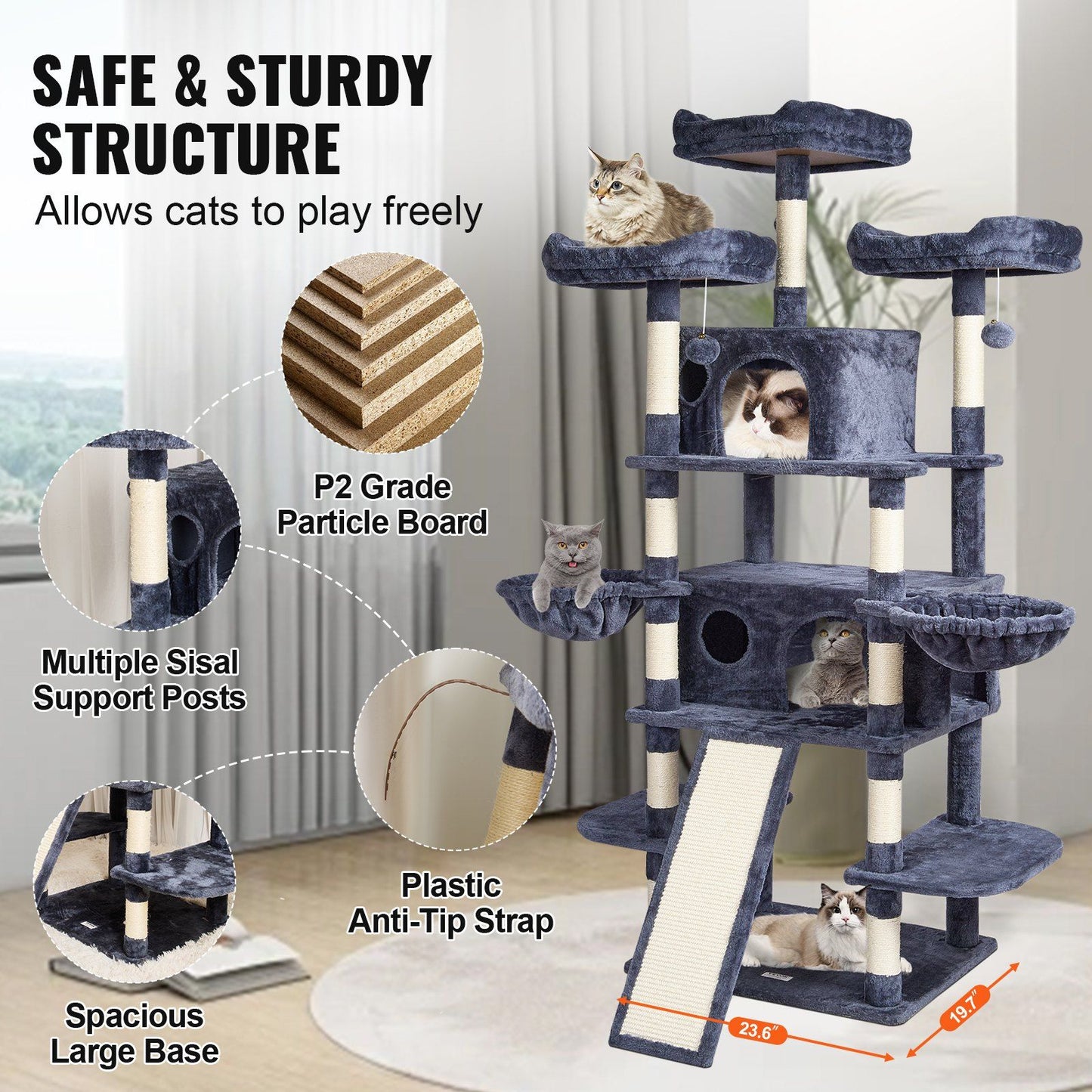 SAFE & STURDY STRUCTURE

Allows cats to play freely

P2 Grade Particle Board

Multiple Sisal Support Posts

Plastic Anti-Tip Strap

Spacious Large Base

23.6″

19.7″