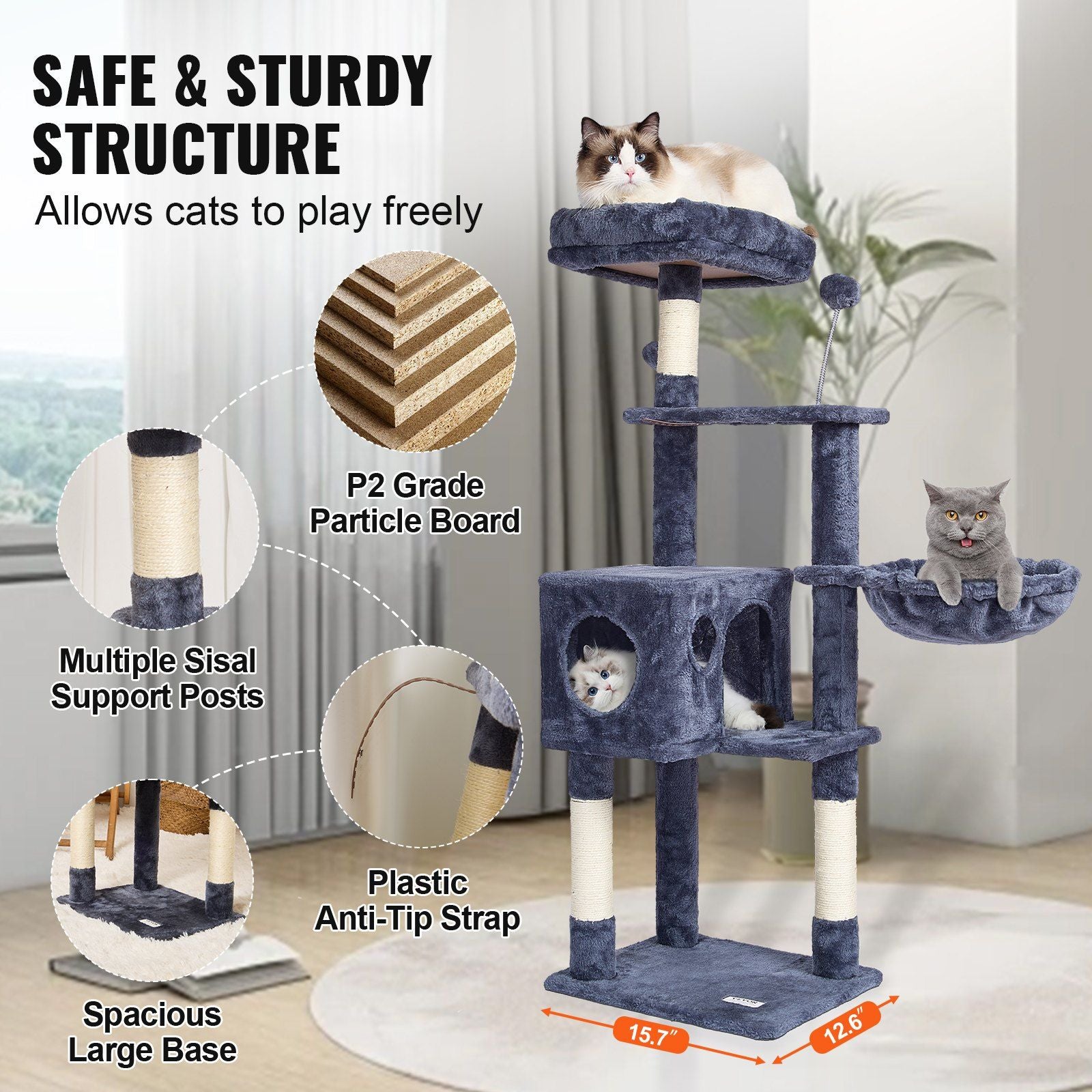 SAFE & STURDY STRUCTURE

Allows cats to play freely

P2 Grade Particle Board

Multiple Sisal Support Posts

Plastic Anti-Tip Strap

Spacious Large Base

15.7"

12.6"