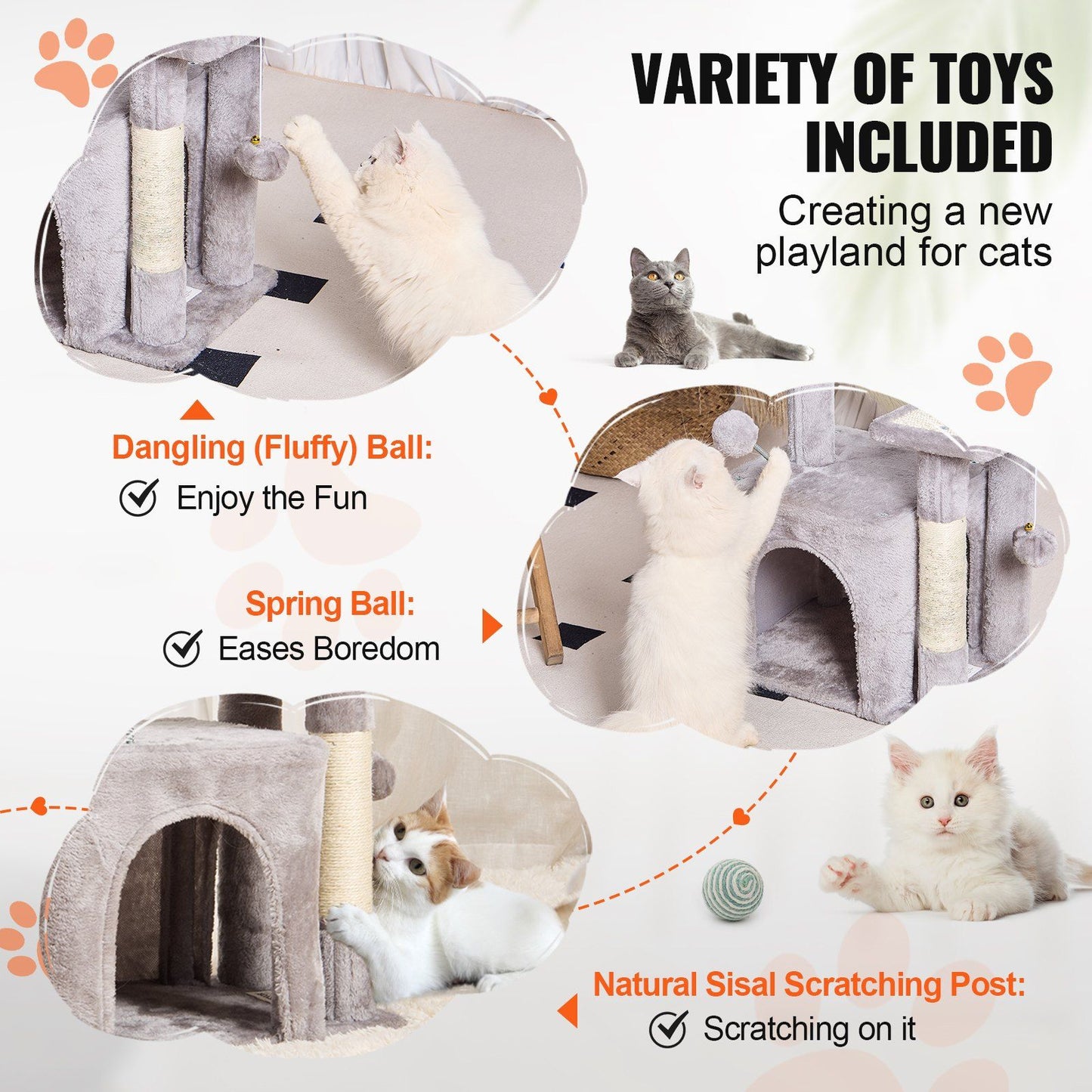 VARIETY OF TOYS INCLUDED

Creating a new playland for cats

Dangling (Fluffy) Ball:
Enjoy the Fun

Spring Ball:
Eases Boredom

Natural Sisal Scratching Post:
Scratching on it